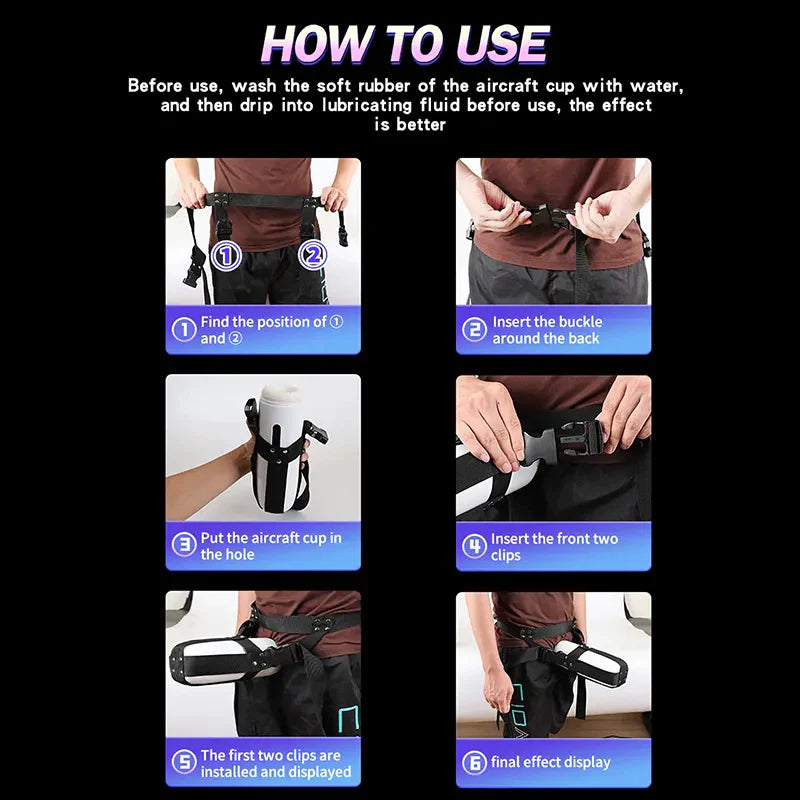 HOW TO USE

Before use, wash the soft rubber of the aircraft cup with water, and then drip into lubricating fluid before use, the effect is better

①

②

① Find the position of ① and ②

② Insert the buckle around the back

③ Put the aircraft cup in the hole

④ Insert the front two clips

⑤ The first two clips are installed and displayed

⑥ final effect display