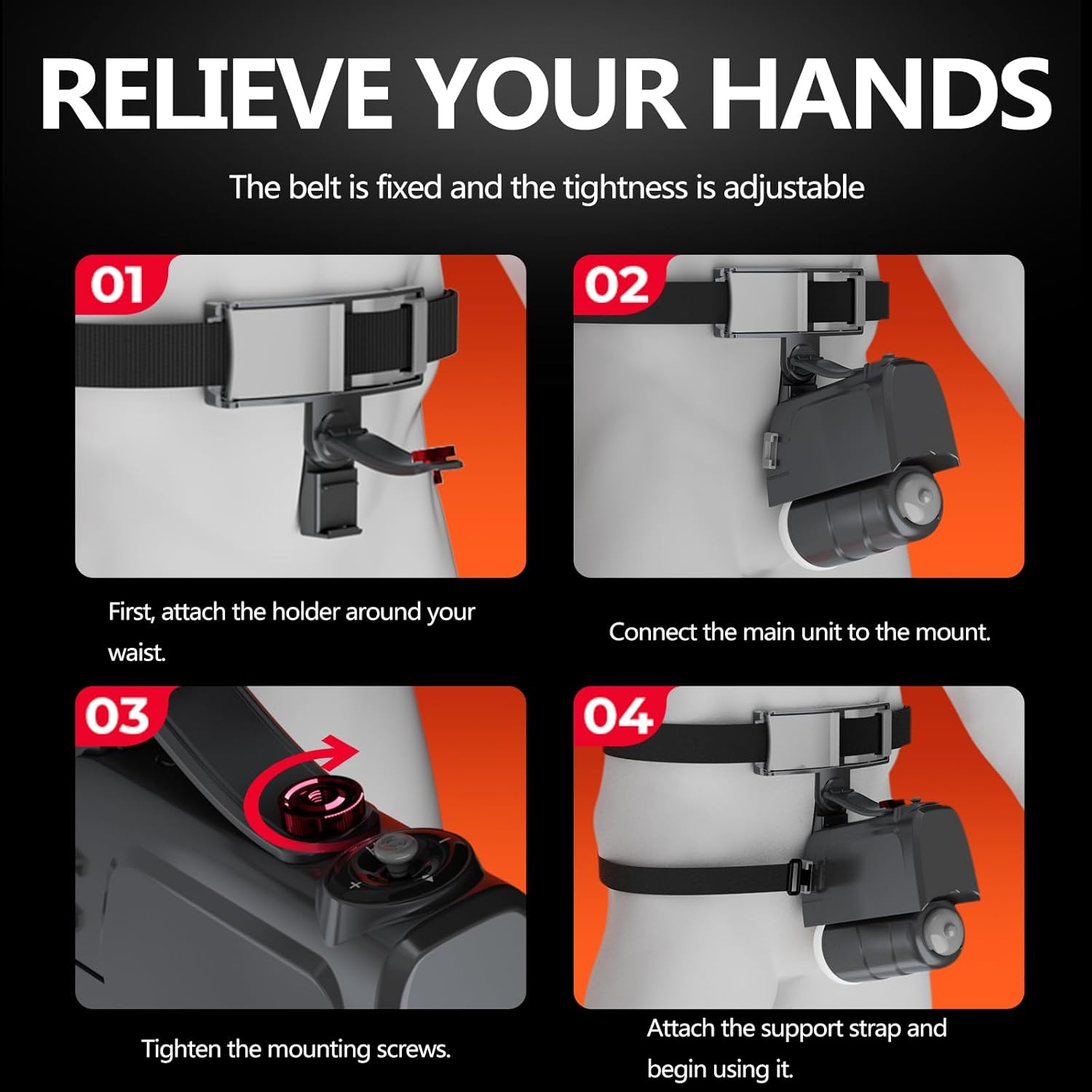 RELIEVE YOUR HANDS

The belt is fixed and the tightness is adjustable

01

First, attach the holder around your waist.

02

Connect the main unit to the mount.

03

Tighten the mounting screws.

04

Attach the support strap and begin using it.